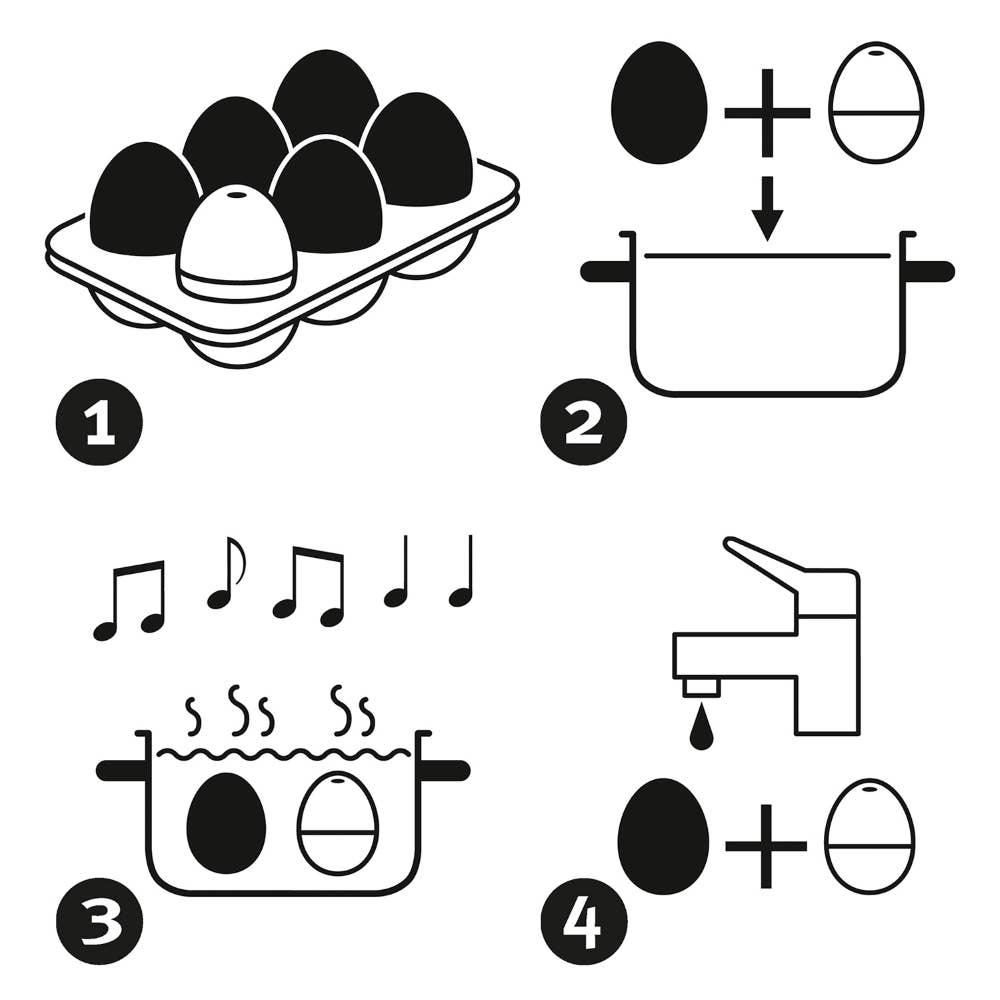 1

2

3

4