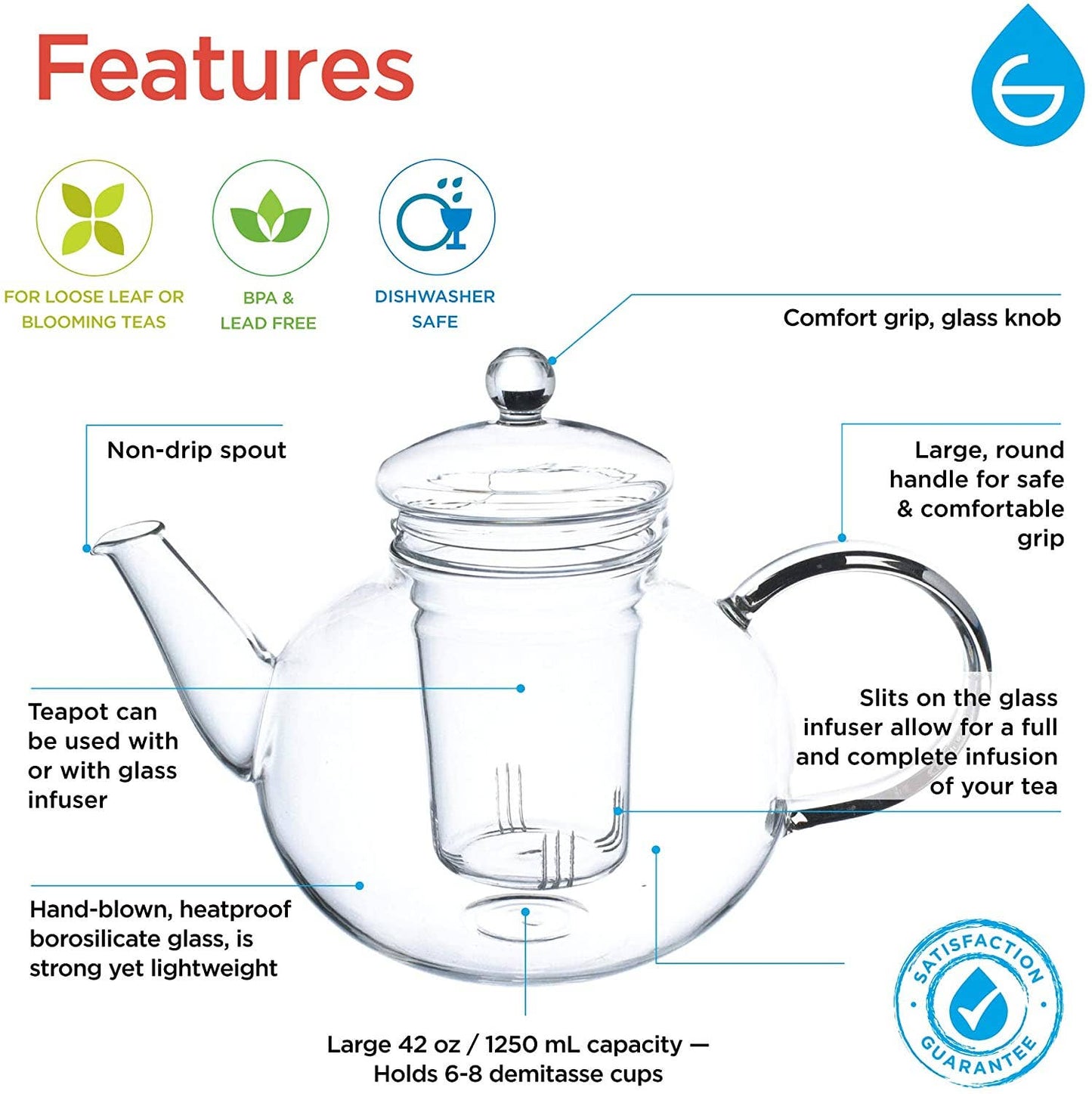 Features

FOR LOOSE LEAF OR BLOOMING TEAS

BPA & LEAD FREE

DISHWASHER SAFE

Comfort grip, glass knob

Non-drip spout

Large, round handle for safe & comfortable grip

Teapot can be used with or with glass infuser

Slits on the glass infuser allow for a full and complete infusion of your tea

Hand-blown, heatproof borosilicate glass, is strong yet lightweight

Large 42 oz / 1250 mL capacity — Holds 6-8 demitasse cups

SATISFACTION GUARANTEE