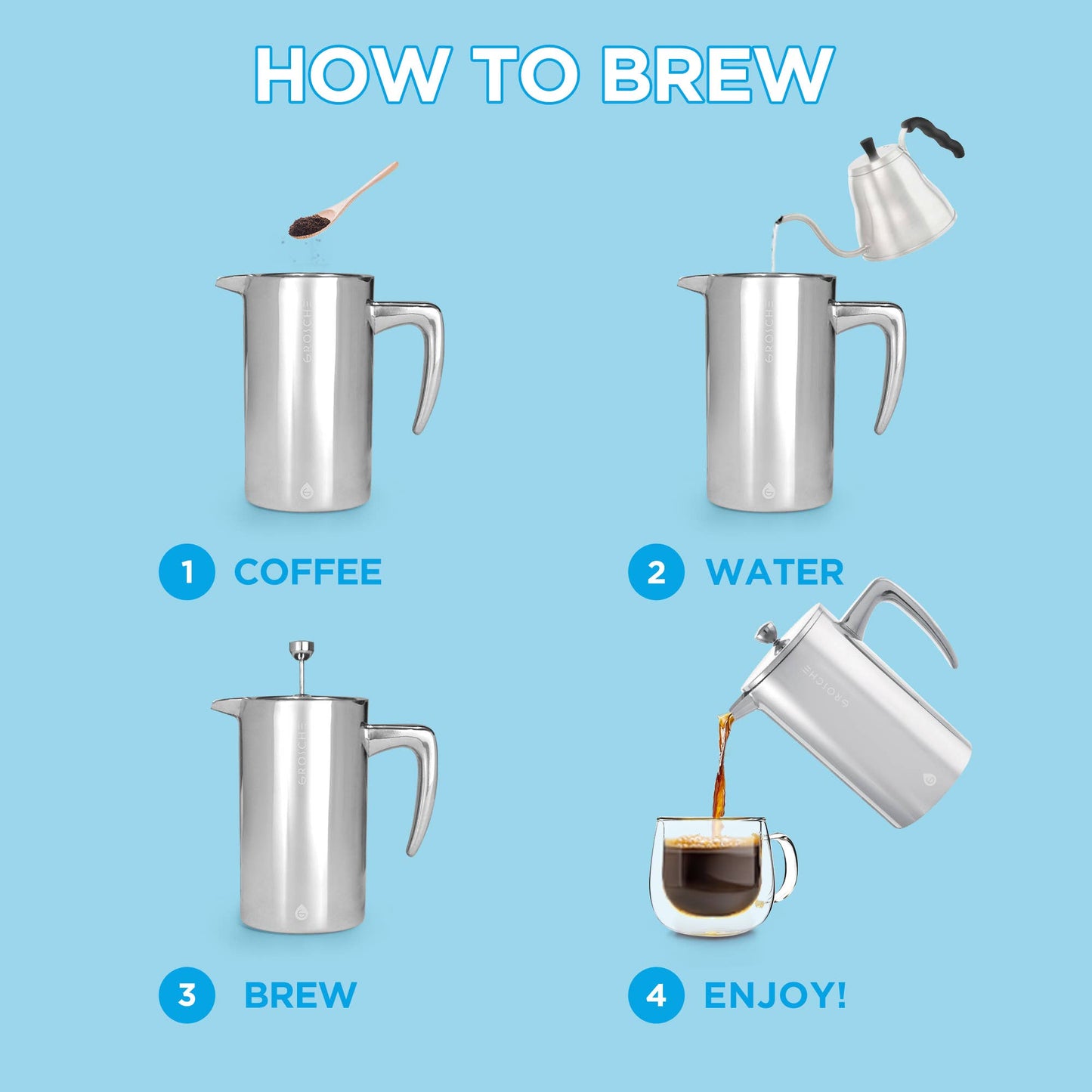 HOW TO BREW

GROSCHE

GROSCHE

1 COFFEE

2 WATER

GROSCHE

GROSCHE

3 BREW

4 ENJOY!